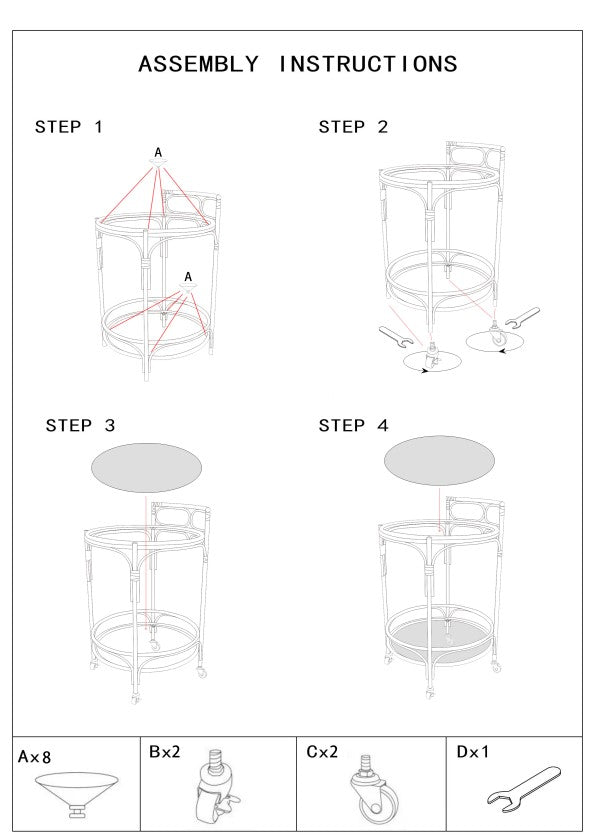 ASSEMBLY INSTRUCTIONS

STEP 1

A

A

STEP 2

STEP 3

STEP 4

| A×8 | B×2 | C×2 | D×1 |
|---|---|---|---|