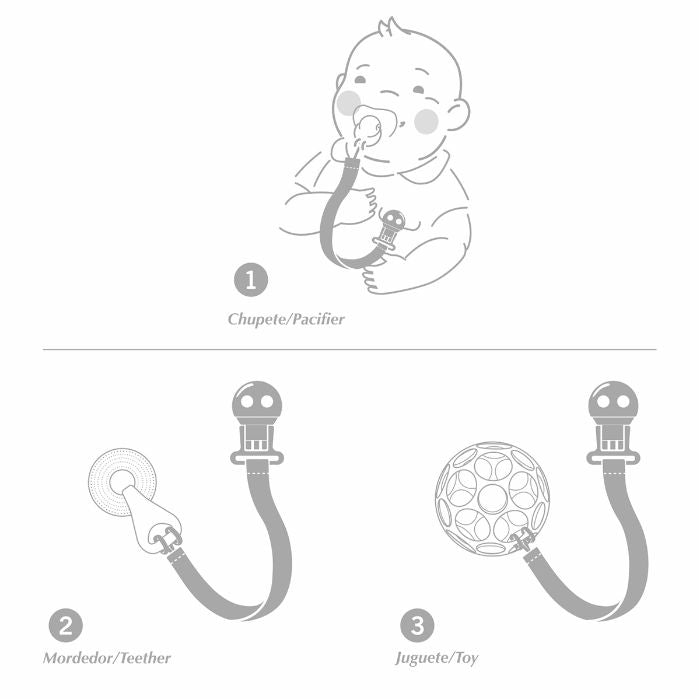 1
Chupete/Pacifier

2
Mordedor/Teether

3
Juguete/Toy