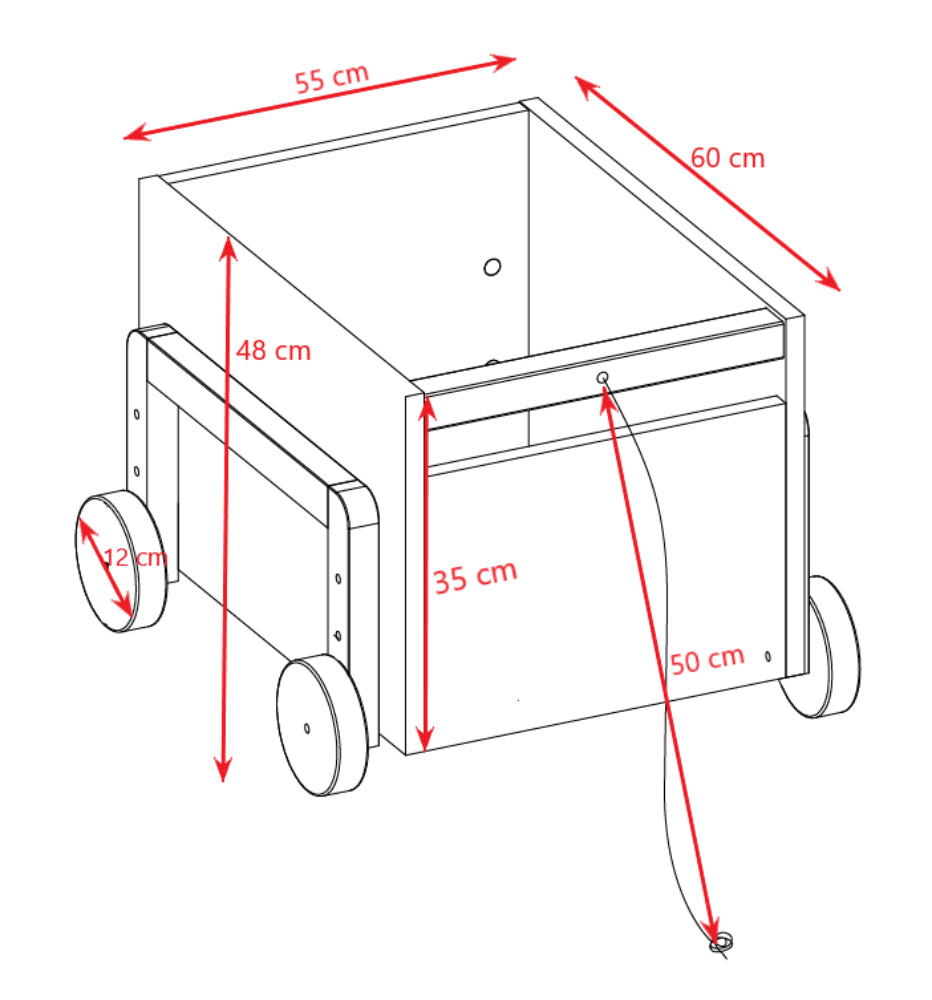 55 cm

60 cm

48 cm

12 cm

35 cm

50 cm