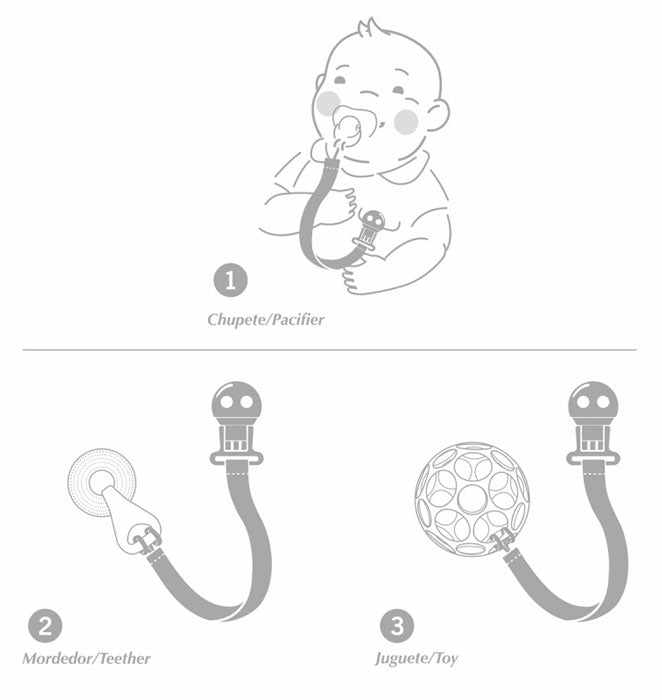 1
Chupete/Pacifier

2
Mordedor/Teether

3
Juguete/Toy