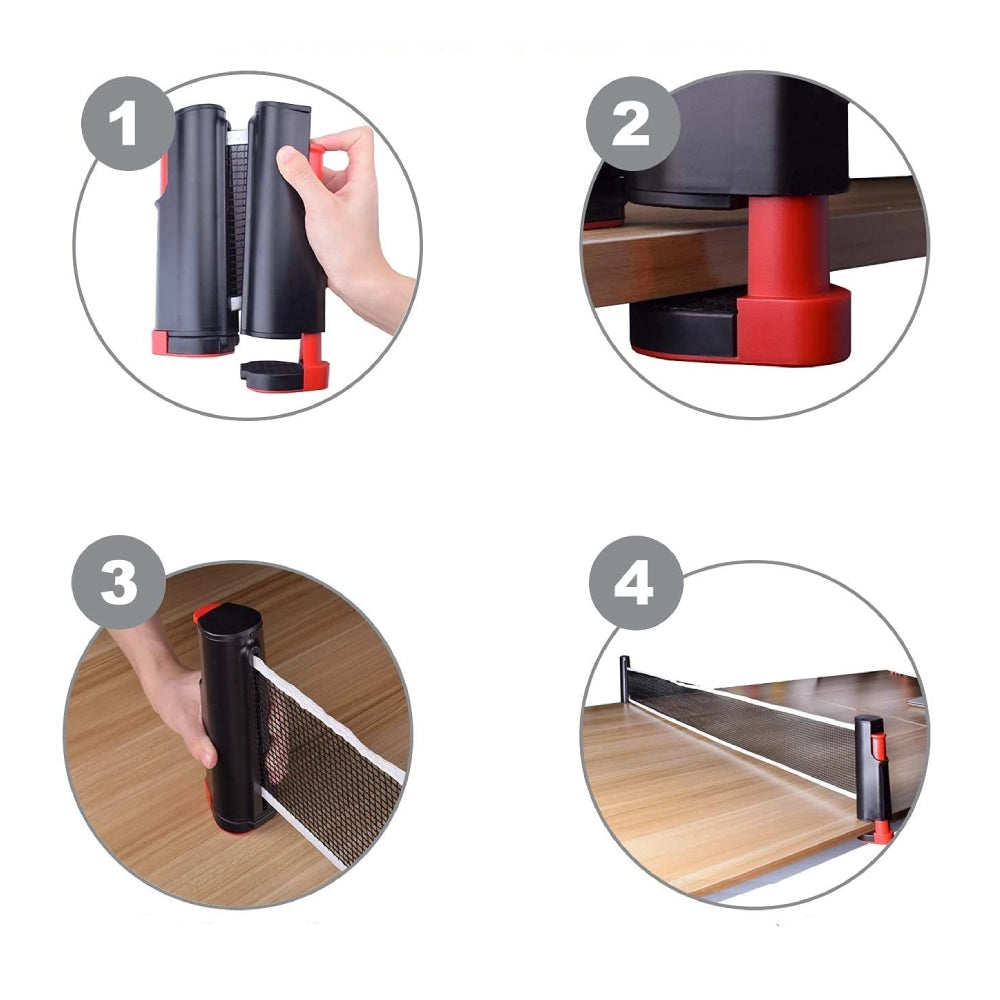 1

2

3

4