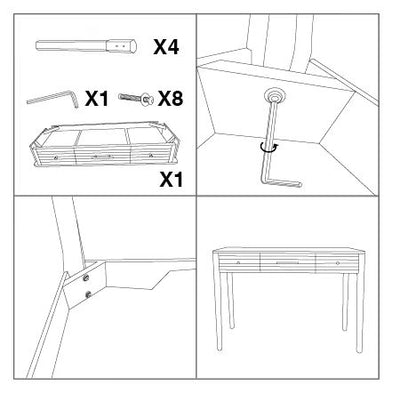 X4

X1

X8

X1