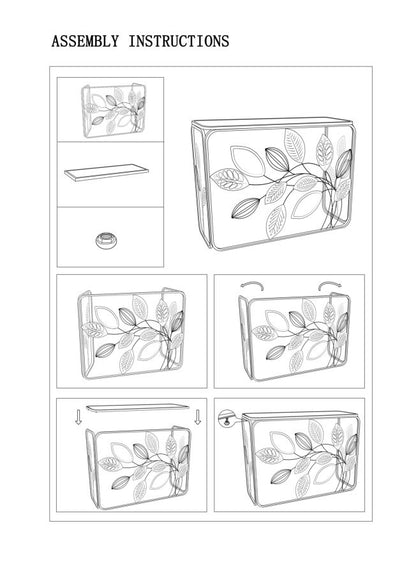 ASSEMBLY INSTRUCTIONS