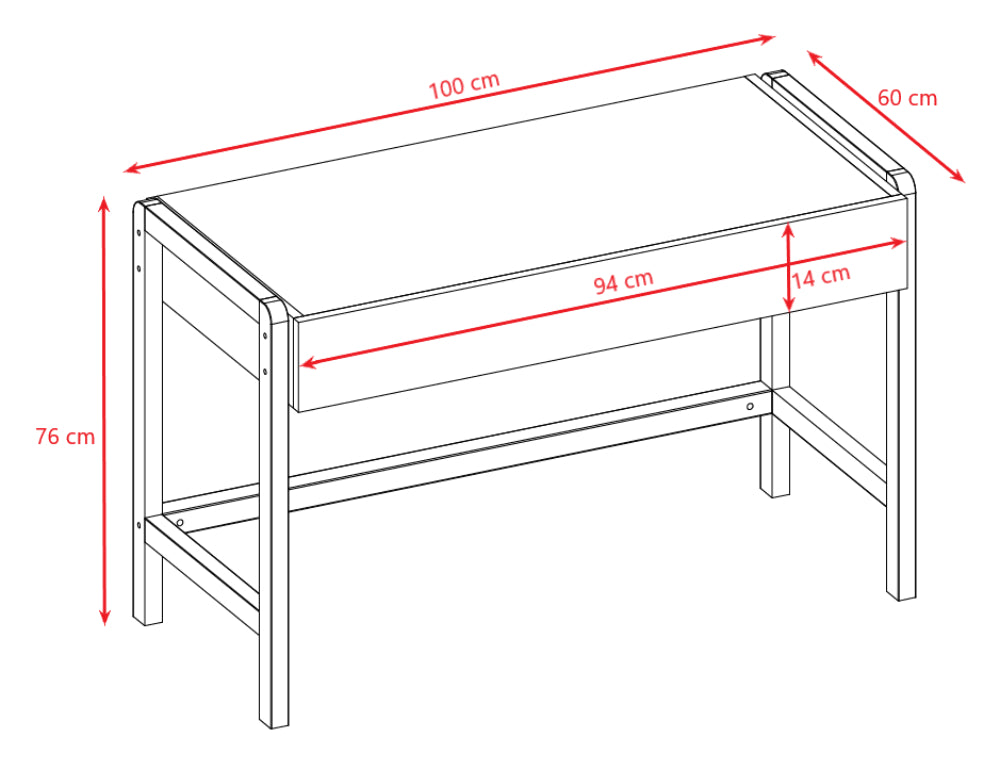 100 cm
60 cm
94 cm
14 cm
76 cm