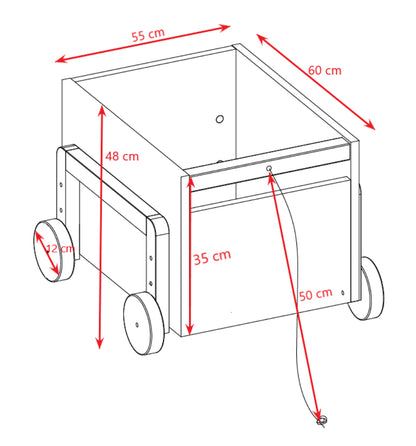 55 cm
60 cm
48 cm
12 cm
35 cm
50 cm